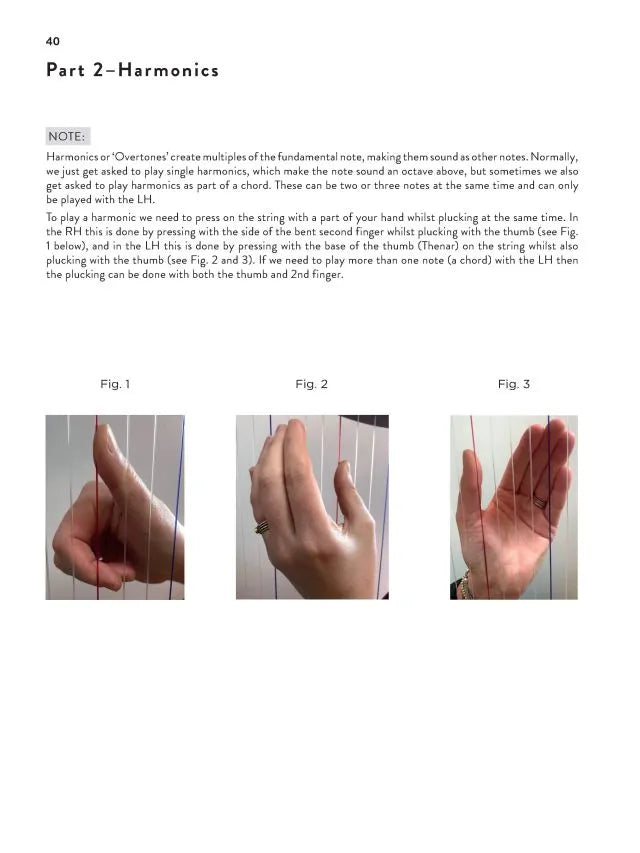 40

Part 2–Harmonics

NOTE:

Harmonics or 'Overtones' create multiples of the fundamental note, making them sound as other notes. Normally, we just get asked to play single harmonics, which make the note sound an octave above, but sometimes we also get asked to play harmonics as part of a chord. These can be two or three notes at the same time and can only be played with the LH.

To play a harmonic we need to press on the string with a part of your hand whilst plucking at the same time. In the RH this is done by pressing with the side of the bent second finger whilst plucking with the thumb (see Fig. 1 below), and in the LH this is done by pressing with the base of the thumb (Thenar) on the string whilst also plucking with the thumb (see Fig. 2 and 3). If we need to play more than one note (a chord) with the LH then the plucking can be done with both the thumb and 2nd finger.

Fig. 1

Fig. 2

Fig. 3